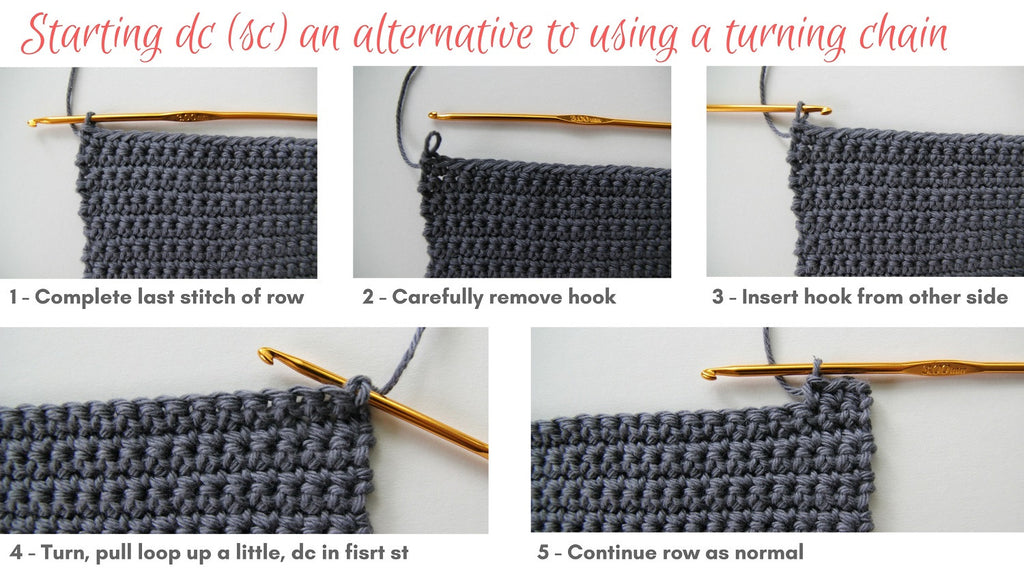 Starting dc (sc) an alternative to using a turning chain

1 - Complete last stitch of row

2 - Carefully remove hook

3 - Insert hook from other side

4 - Turn, pull loop up a little, dc in fisrt st

5 - Continue row as normal